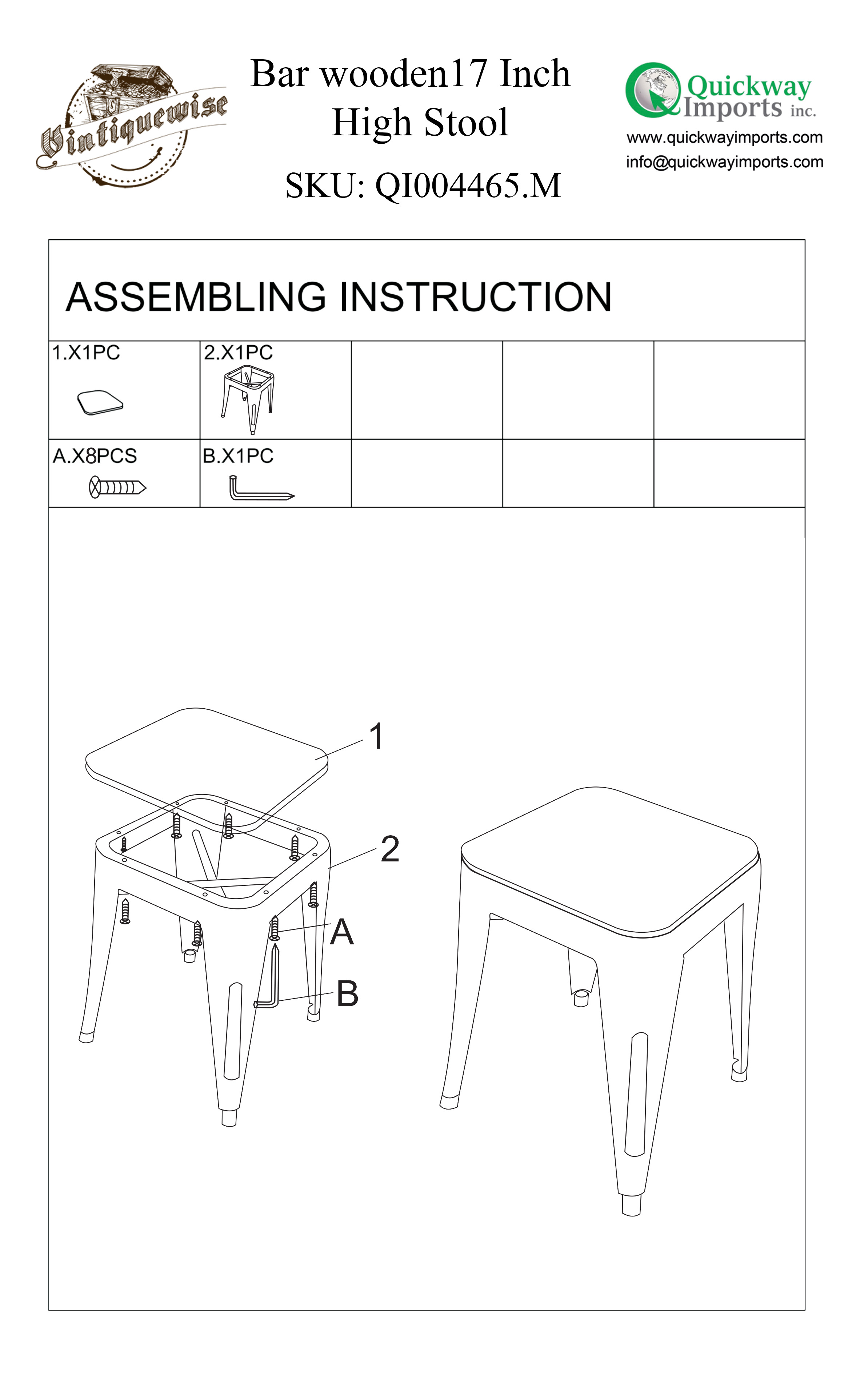 Vintiquewise

Bar wooden17 Inch High Stool

SKU: QI004465.M

Quickway Imports inc.
www.quickwayimports.com
info@quickwayimports.com

ASSEMBLING INSTRUCTION

| 1.X1PC | 2.X1PC | | | |
|---|---|---|---|---|
| A.X8PCS | B.X1PC | | | |

1
2
A
B